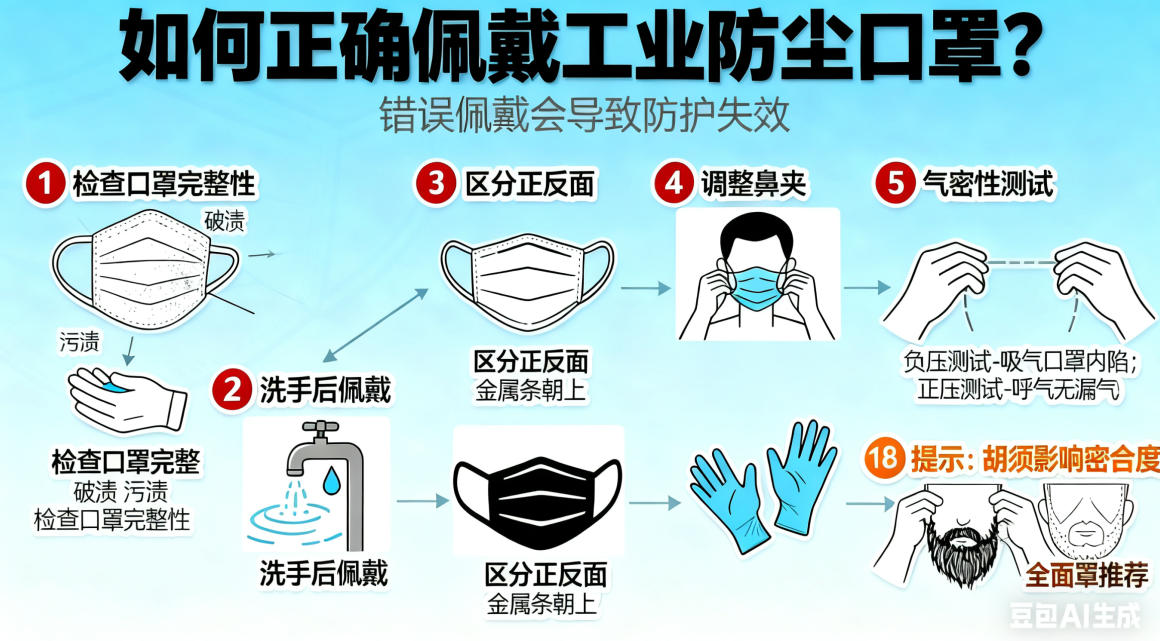 如何正确佩戴工业防尘口罩?

错误佩戴会导致防护失效

1 检查口罩完整性

破渍

污渍

检查口罩完整
破渍 污渍
检查口罩完整性

2 洗手后佩戴

洗手后佩戴

3 区分正反面

区分正反面
金属条朝上

区分正反面
金属条朝上

4 调整鼻夹

5 气密性测试

负压测试-吸气口罩内陷;
正压测试-呼气无漏气

18 提示: 胡须影响密合度

全面罩推荐

豆包AI生成