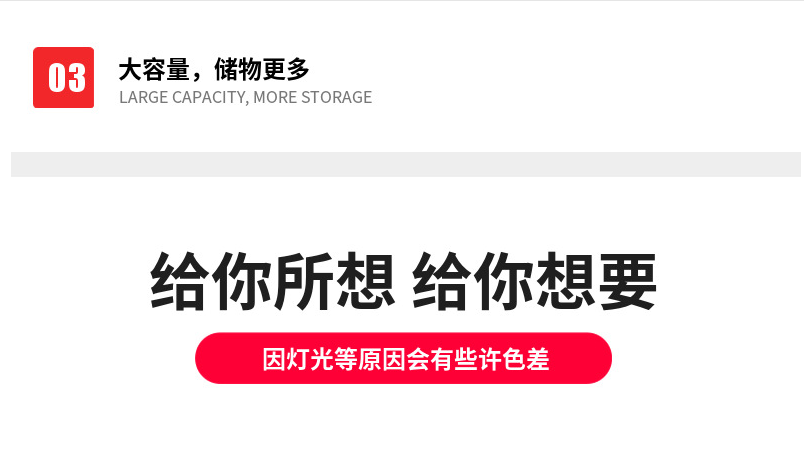 03

大容量，储物更多
LARGE CAPACITY, MORE STORAGE

给你所想 给你想要

因灯光等原因会有些许色差